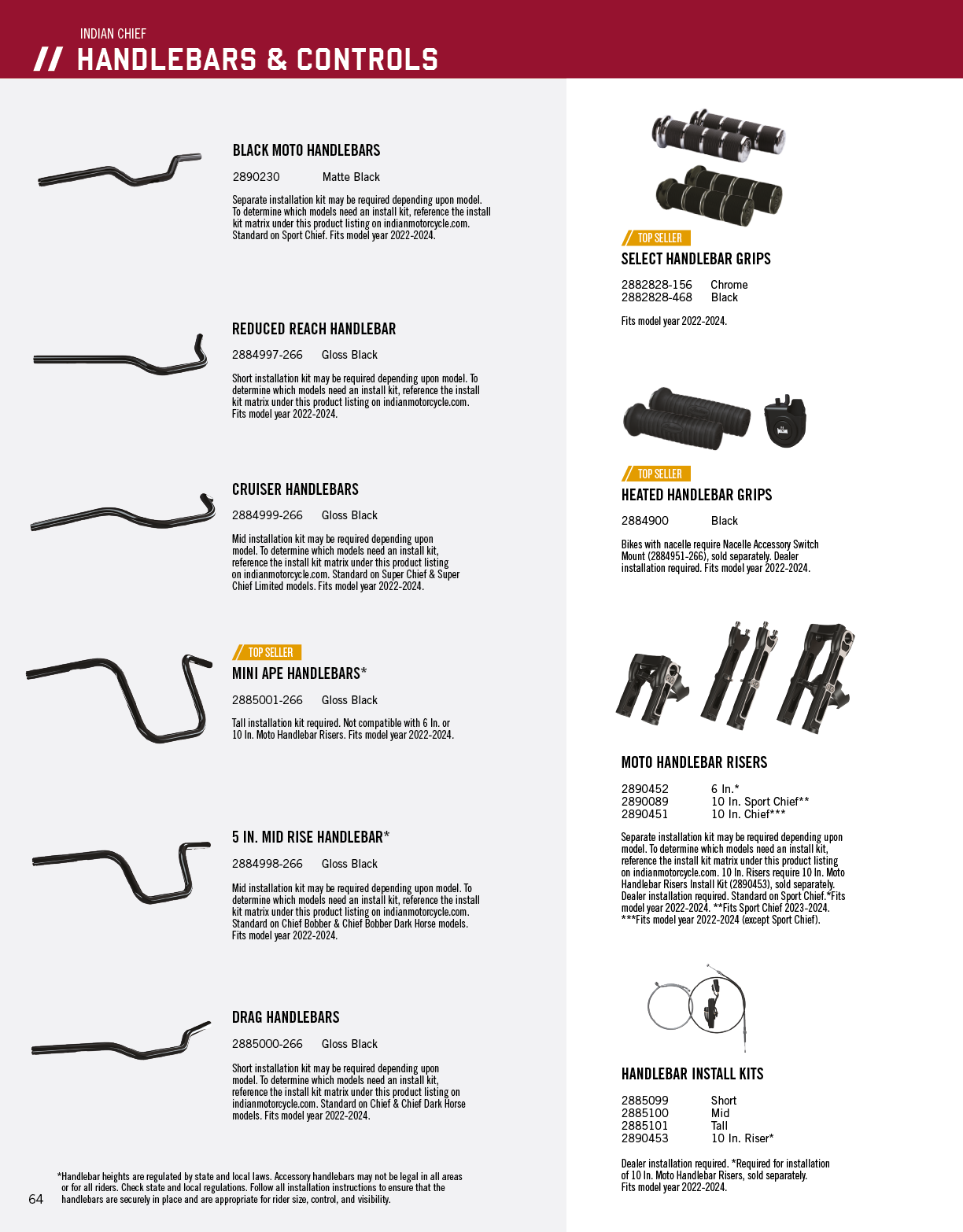 INDIAN CHIEF
// HANDLEBARS & CONTROLS

BLACK MOTO HANDLEBARS

2890230 Matte Black

Separate installation kit may be required depending upon model. To determine which models need an install kit, reference the install kit matrix under this product listing on indianmotorcycle.com. Standard on Sport Chief. Fits model year 2022-2024.

REDUCED REACH HANDLEBAR

2884997-266 Gloss Black

Short installation kit may be required depending upon model. To determine which models need an install kit, reference the install kit matrix under this product listing on indianmotorcycle.com. Fits model year 2022-2024.

CRUISER HANDLEBARS

2884999-266 Gloss Black

Mid installation kit may be required depending upon model. To determine which models need an install kit, reference the install kit matrix under this product listing on indianmotorcycle.com. Standard on Super Chief & Super Chief Limited models. Fits model year 2022-2024.

TOP SELLER
MINI APE HANDLEBARS*

2885001-266 Gloss Black

Tall installation kit required. Not compatible with 6 In. or 10 In. Moto Handlebar Risers. Fits model year 2022-2024.

5 IN. MID RISE HANDLEBAR*

2884998-266 Gloss Black

Mid installation kit may be required depending upon model. To determine which models need an install kit, reference the install kit matrix under this product listing on indianmotorcycle.com. Standard on Chief Bobber & Chief Bobber Dark Horse models. Fits model year 2022-2024.

DRAG HANDLEBARS

2885000-266 Gloss Black

Short installation kit may be required depending upon model. To determine which models need an install kit, reference the install kit matrix under this product listing on indianmotorcycle.com. Standard on Chief & Chief Dark Horse models. Fits model year 2022-2024.

*Handlebar heights are regulated by state and local laws. Accessory handlebars may not be legal in all areas or for all riders. Check state and local regulations. Follow all installation instructions to ensure that the handlebars are securely in place and are appropriate for rider size, control, and visibility.

64

TOP SELLER
SELECT HANDLEBAR GRIPS

2882828-156 Chrome
2882828-468 Black

Fits model year 2022-2024.

TOP SELLER
HEATED HANDLEBAR GRIPS

2884900 Black

Bikes with nacelle require Nacelle Accessory Switch Mount (2884951-266), sold separately. Dealer installation required. Fits model year 2022-2024.

MOTO HANDLEBAR RISERS

2890452 6 In.*
2890089 10 In. Sport Chief**
2890451 10 In. Chief***

Separate installation kit may be required depending upon model. To determine which models need an install kit, reference the install kit matrix under this product listing on indianmotorcycle.com. 10 In. Risers require 10 In. Moto Handlebar Risers Install Kit (2890453), sold separately. Dealer installation required. Standard on Sport Chief.*Fits model year 2022-2024. **Fits Sport Chief 2023-2024. ***Fits model year 2022-2024 (except Sport Chief).

HANDLEBAR INSTALL KITS

2885099 Short
2885100 Mid
2885101 Tall
2890453 10 In. Riser*

Dealer installation required. *Required for installation of 10 In. Moto Handlebar Risers, sold separately. Fits model year 2022-2024.